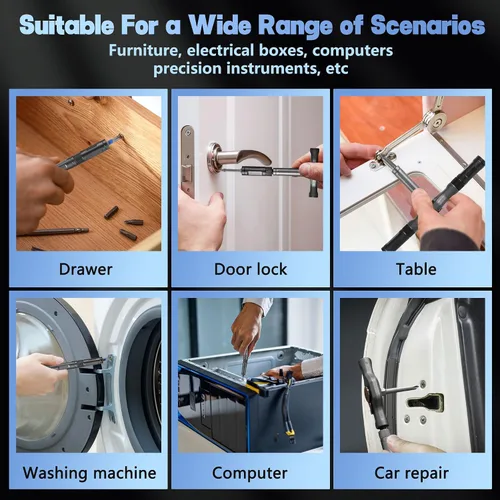 Suitable For a Wide Range of Scenarios
Furniture, electrical boxes, computers
precision instruments, etc

Drawer

Door lock

Table

Washing machine

Computer

Car repair