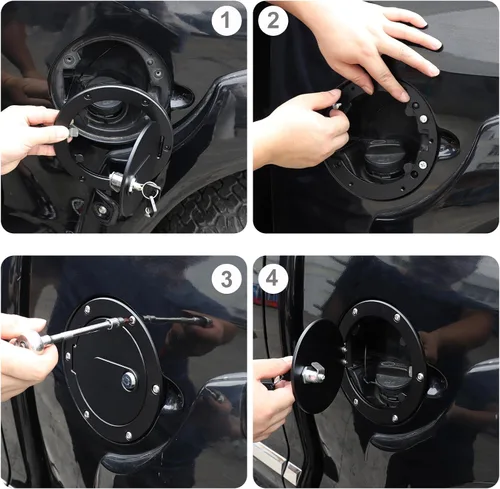 1
2
3
4