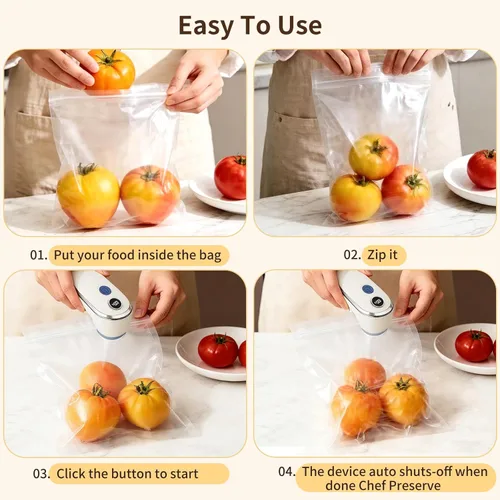 Easy To Use

01. Put your food inside the bag

02. Zip it

03. Click the button to start

04. The device auto shuts-off when done Chef Preserve