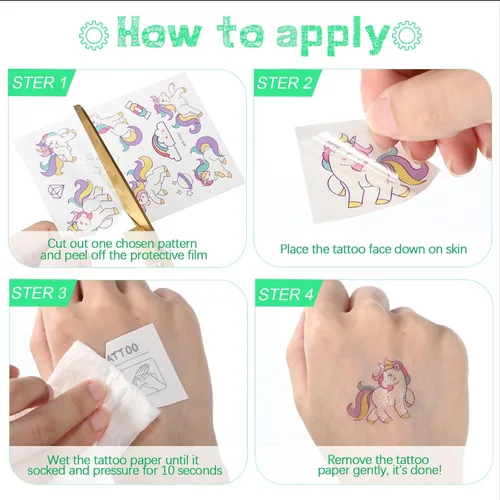 How to apply

STER 1

Cut out one chosen pattern and peel off the protective film

STER 2

Place the tattoo face down on skin

STER 3

ATTOO

Wet the tattoo paper until it socked and pressure for 10 seconds

STER 4

Remove the tattoo paper gently, it's done!