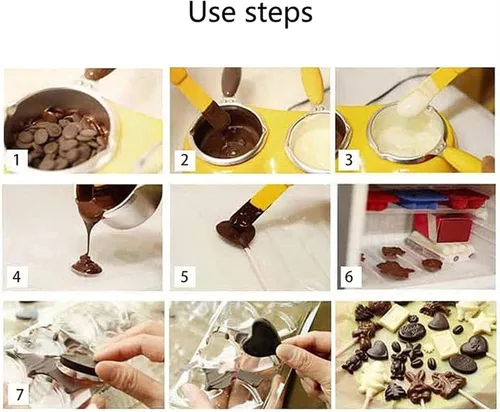 Use steps

1

2

3

4

5

6

7