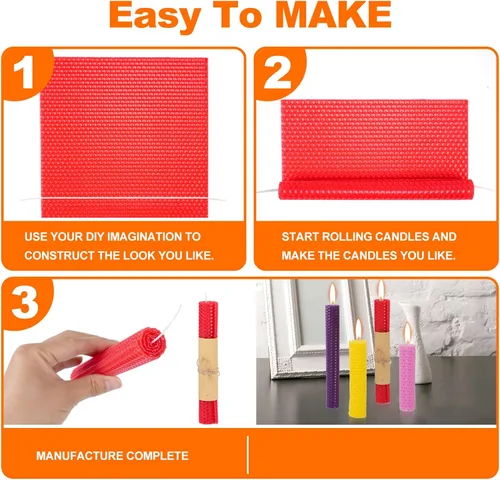 Easy To MAKE

1

USE YOUR DIY IMAGINATION TO CONSTRUCT THE LOOK YOU LIKE.

2

START ROLLING CANDLES AND MAKE THE CANDLES YOU LIKE.

3

MANUFACTURE COMPLETE