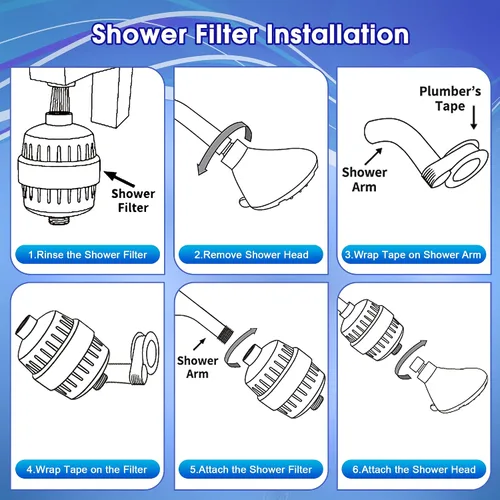 Shower Filter Installation

Shower Filter

1.Rinse the Shower Filter

2.Remove Shower Head

Plumber's Tape

Shower Arm

3.Wrap Tape on Shower Arm

4.Wrap Tape on the Filter

Shower Arm

5.Attach the Shower Filter

6.Attach the Shower Head