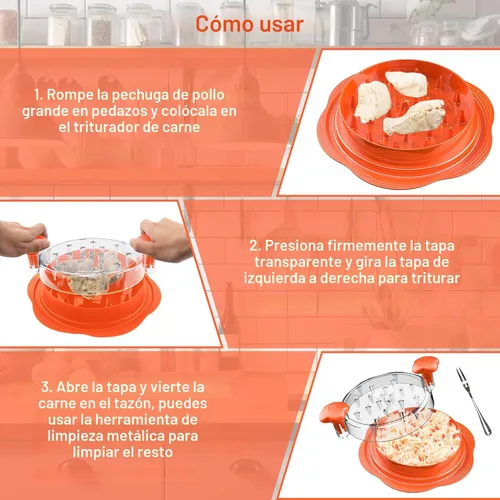 Cómo usar

1. Rompe la pechuga de pollo grande en pedazos y colócala en el triturador de carne

2. Presiona firmemente la tapa transparente y gira la tapa de izquierda a derecha para triturar

3. Abre la tapa y vierte la carne en el tazón, puedes usar la herramienta de limpieza metálica para limpiar el resto