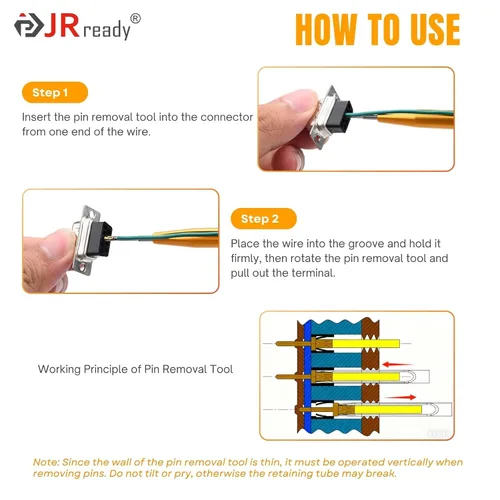 JRready®

HOW TO USE

Step 1

Insert the pin removal tool into the connector from one end of the wire.

Step 2

Place the wire into the groove and hold it firmly, then rotate the pin removal tool and pull out the terminal.

Working Principle of Pin Removal Tool

Note: Since the wall of the pin removal tool is thin, it must be operated vertically when removing pins. Do not tilt or pry, otherwise the retaining tube may break.