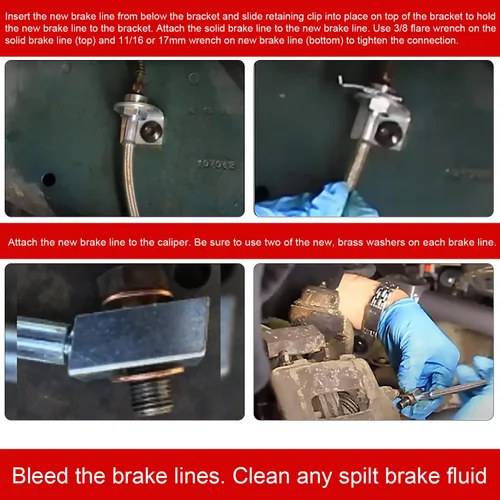 Insert the new brake line from below the bracket and slide retaining clip into place on top of the bracket to hold the new brake line to the bracket. Attach the solid brake line to the new brake line. Use 3/8 flare wrench on the solid brake line (top) and 11/16 or 17mm wrench on new brake line (bottom) to tighten the connection.

107042

Attach the new brake line to the caliper. Be sure to use two of the new, brass washers on each brake line.

Bleed the brake lines. Clean any spilt brake fluid