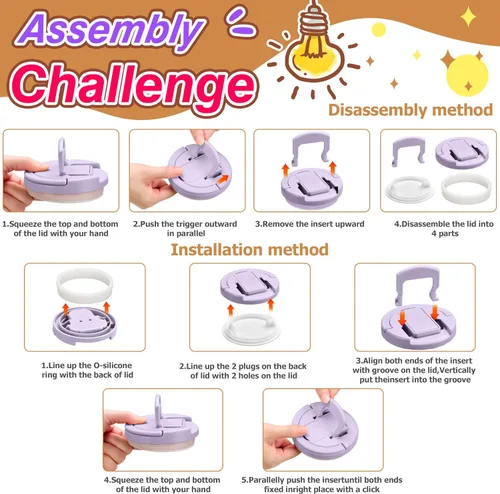 Assembly Challenge

Disassembly method

1.Squeeze the top and bottom of the lid with your hand

2.Push the trigger outward in parallel

3.Remove the insert upward

4.Disassemble the lid into 4 parts

Installation method

1.Line up the O-silicone ring with the back of lid

2.Line up the 2 plugs on the back of lid with 2 holes on the lid

3.Align both ends of the insert with groove on the lid,Vertically put theinsert into the groove

4.Squeeze the top and bottom of the lid with your hand

5.Parallelly push the insertuntil both ends fixed inright place with a click