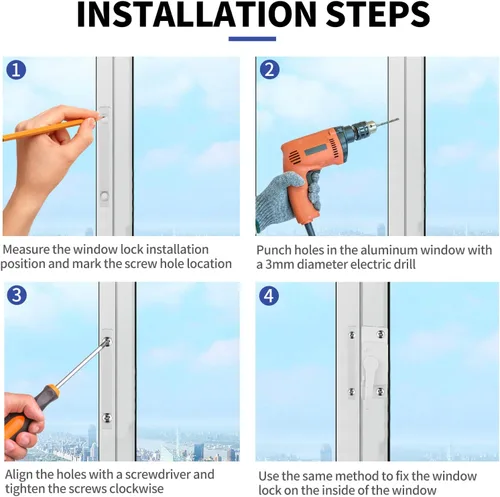 INSTALLATION STEPS

1

Measure the window lock installation position and mark the screw hole location

2

Punch holes in the aluminum window with a 3mm diameter electric drill

3

Align the holes with a screwdriver and tighten the screws clockwise

4

Use the same method to fix the window lock on the inside of the window