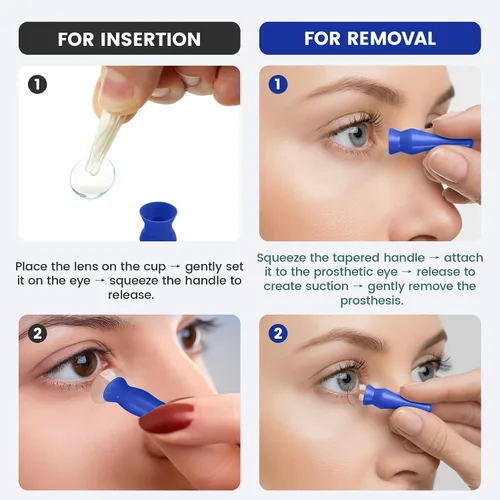 FOR INSERTION

1

Place the lens on the cup → gently set it on the eye → squeeze the handle to release.

2

FOR REMOVAL

1

Squeeze the tapered handle → attach it to the prosthetic eye → release to create suction → gently remove the prosthesis.

2