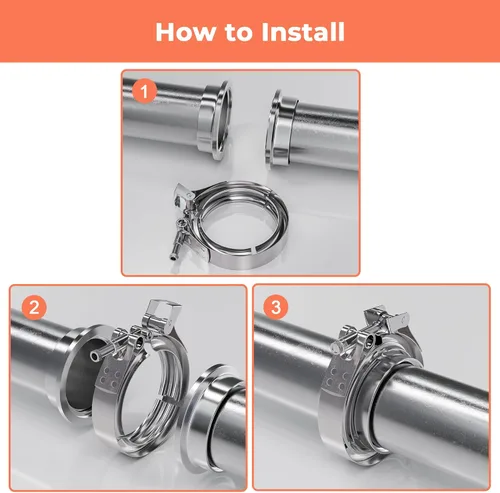 How to Install

1

2

3