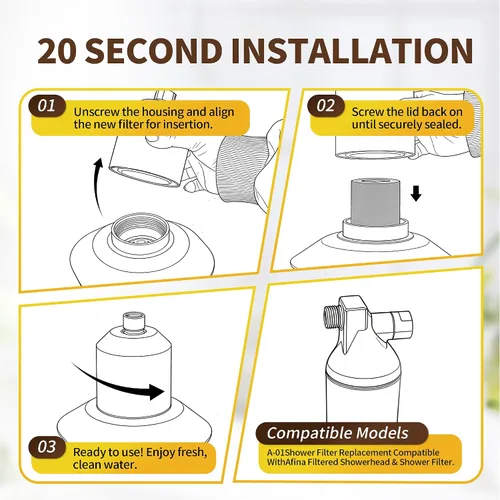 20 SECOND INSTALLATION

01 Unscrew the housing and align the new filter for insertion.

02 Screw the lid back on until securely sealed.

03 Ready to use! Enjoy fresh, clean water.

Compatible Models
A-01Shower Filter Replacement Compatible WithAfina Filtered Showerhead & Shower Filter.