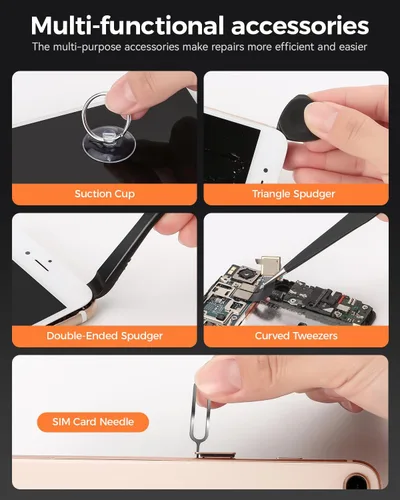 Multi-functional accessories

The multi-purpose accessories make repairs more efficient and easier

Suction Cup

Triangle Spudger

Double-Ended Spudger

Curved Tweezers

SIM Card Needle