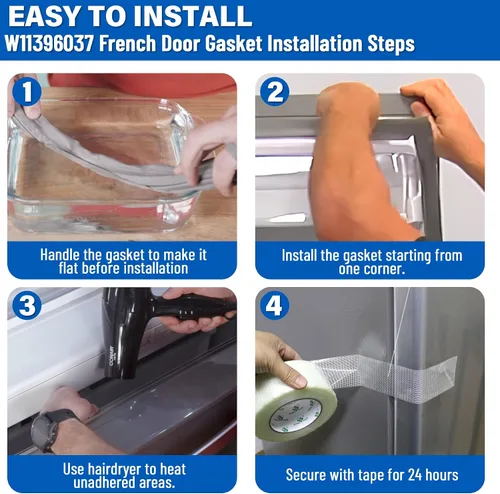 EASY TO INSTALL
W11396037 French Door Gasket Installation Steps

1

Handle the gasket to make it flat before installation

2

Install the gasket starting from one corner.

3

Use hairdryer to heat unadhered areas.

4

Secure with tape for 24 hours