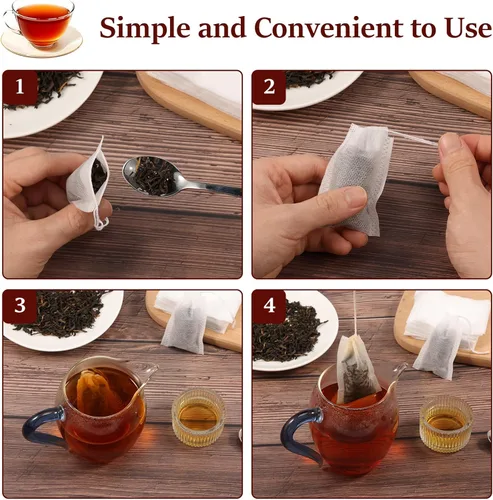 Simple and Convenient to Use

1

2

3

4