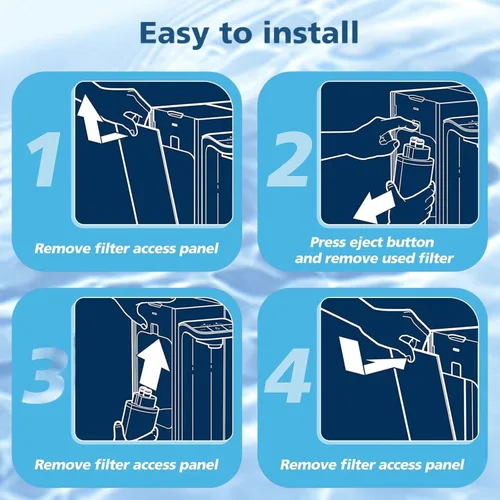 Easy to install

1

Remove filter access panel

2

Press eject button and remove used filter

3

Remove filter access panel

4

Remove filter access panel