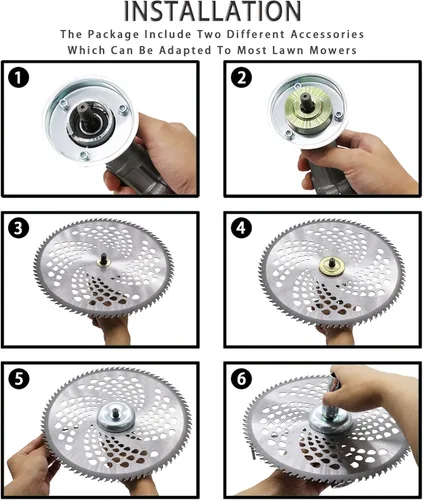 INSTALLATION
The Package Include Two Different Accessories Which Can Be Adapted To Most Lawn Mowers

1

2

3

4

5

6