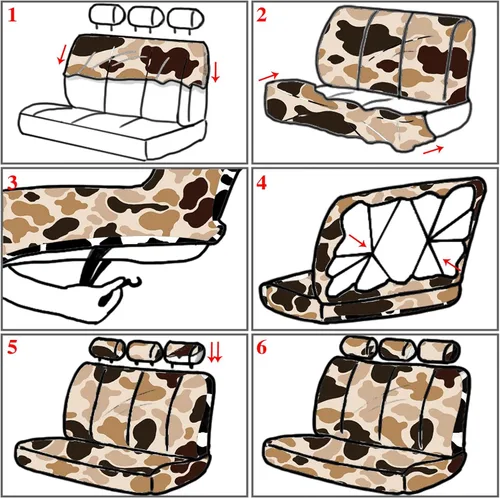 1

2

3

4

5

6