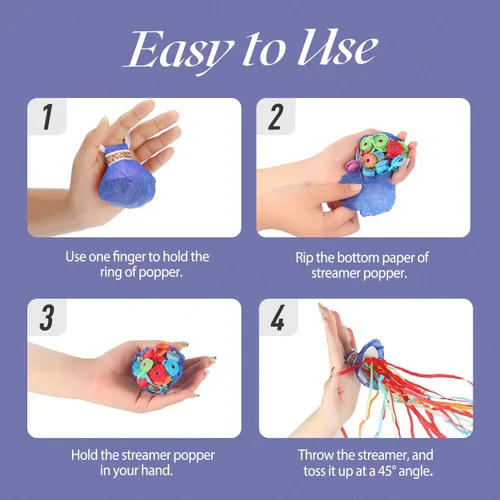 Easy to Use

1

Use one finger to hold the ring of popper.

2

Rip the bottom paper of streamer popper.

3

Hold the streamer popper in your hand.

4

Throw the streamer, and toss it up at a 45° angle.