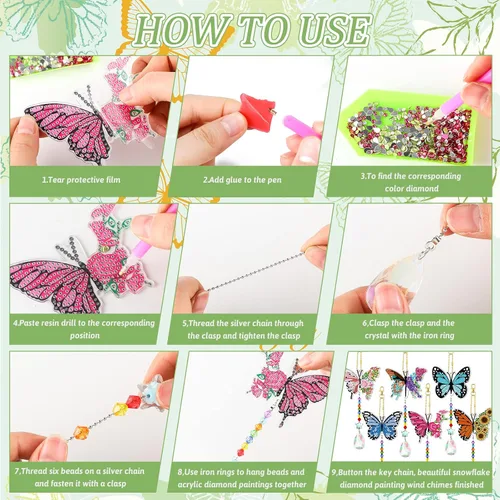 HOW TO USE

1.Tear protective film

2.Add glue to the pen

3.To find the corresponding color diamond

4.Paste resin drill to the corresponding position

5,Thread the silver chain through the clasp and tighten the clasp

6,Clasp the clasp and the crystal with the iron ring

7,Thread six beads on a silver chain and fasten it with a clasp

8,Use iron rings to hang beads and acrylic diamond paintings together

9,Button the key chain, beautiful snowflake diamond painting wind chimes finished