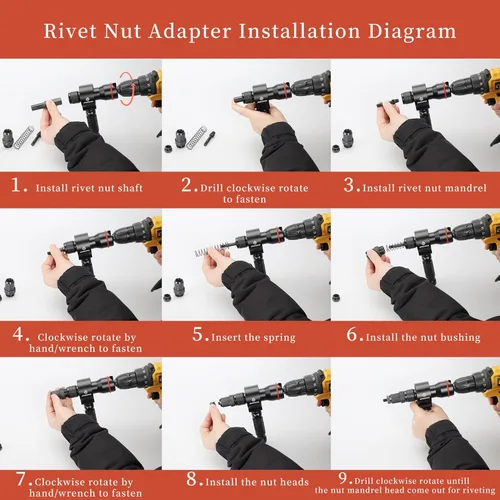 Rivet Nut Adapter Installation Diagram

1. Install rivet nut shaft

2. Drill clockwise rotate to fasten

3. Install rivet nut mandrel

4. Clockwise rotate by hand/wrench to fasten

5. Insert the spring

6. Install the nut bushing

7. Clockwise rotate by hand/wrench to fasten

8. Install the nut heads

9. Drill clockwise rotate untill the nut mandrel head come out for riveting