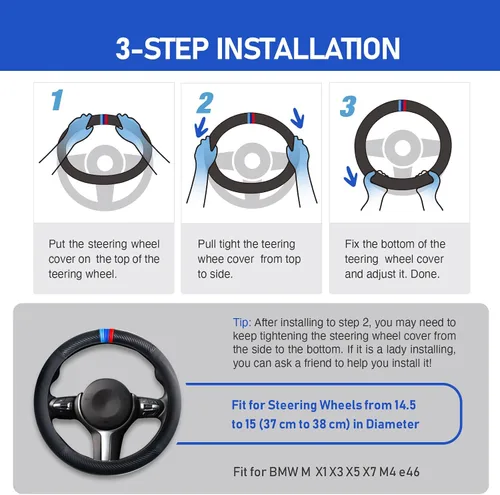 3-STEP INSTALLATION

1

Put the steering wheel cover on the top of the teering wheel.

2

Pull tight the teering whee cover from top to side.

3

Fix the bottom of the teering wheel cover and adjust it. Done.

Tip: After installing to step 2, you may need to keep tightening the steering wheel cover from the side to the bottom. If it is a lady installing, you can ask a friend to help you install it!

Fit for Steering Wheels from 14.5 to 15 (37 cm to 38 cm) in Diameter

Fit for BMW M X1 X3 X5 X7 M4 e46