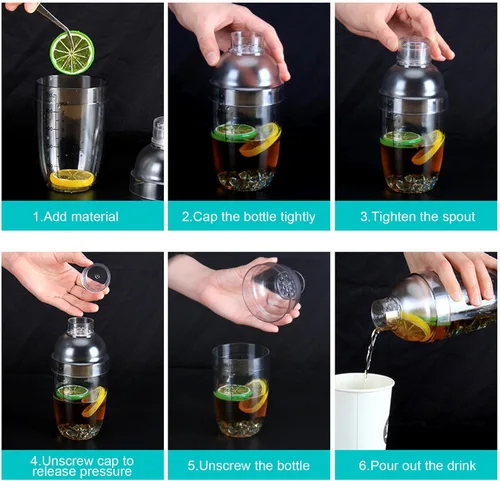 1.Add material

2.Cap the bottle tightly

3.Tighten the spout

4.Unscrew cap to release pressure

5.Unscrew the bottle

6.Pour out the drink