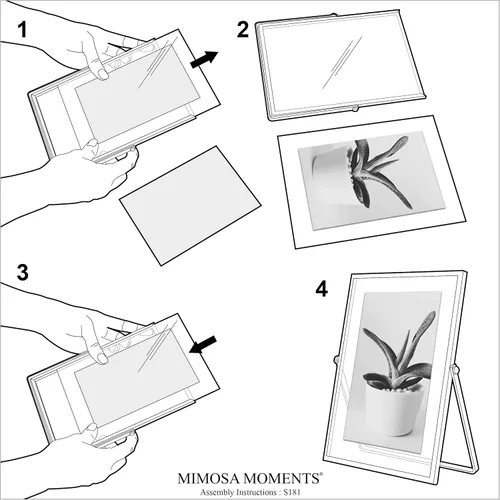 1

2

3

4

MIMOSA MOMENTS®
Assembly Instructions : S181