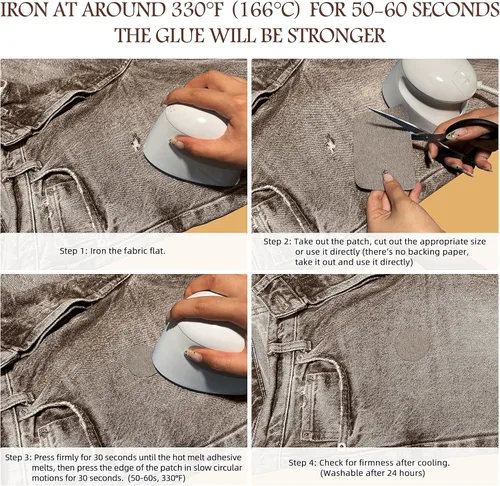 IRON AT AROUND 330°F (166°C) FOR 50-60 SECONDS
THE GLUE WILL BE STRONGER

Step 1: Iron the fabric flat.

Step 2: Take out the patch, cut out the appropriate size or use it directly (there's no backing paper, take it out and use it directly)

Step 3: Press firmly for 30 seconds until the hot melt adhesive melts, then press the edge of the patch in slow circular motions for 30 seconds. (50-60s, 330°F)

Step 4: Check for firmness after cooling. (Washable after 24 hours)