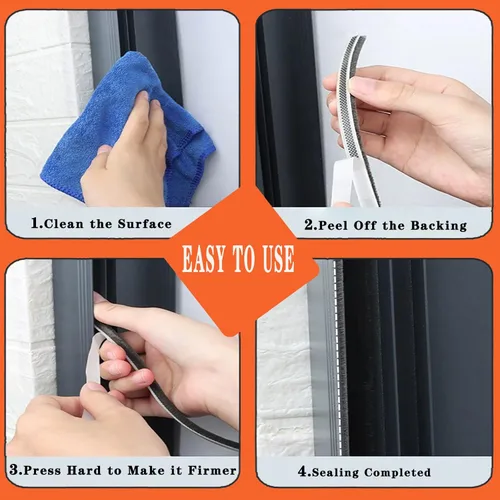 1.Clean the Surface

2.Peel Off the Backing

EASY TO USE

3.Press Hard to Make it Firmer

4.Sealing Completed