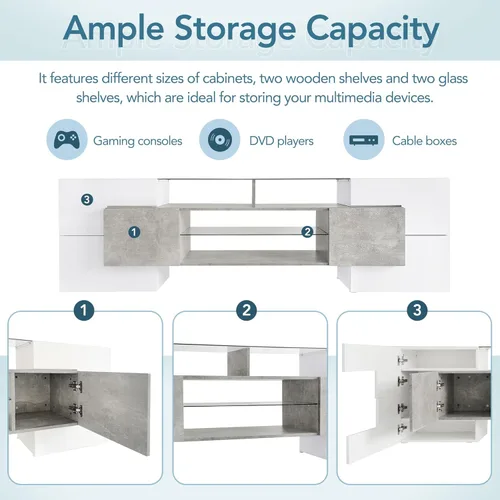 Ample Storage Capacity

It features different sizes of cabinets, two wooden shelves and two glass shelves, which are ideal for storing your multimedia devices.

Gaming consoles

DVD players

Cable boxes

3

1

2

1

2

3