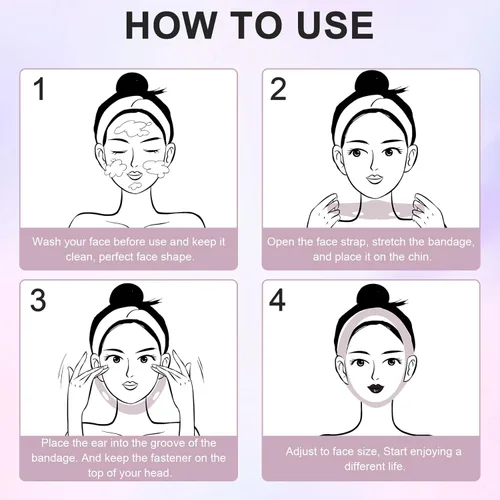 HOW TO USE

1

Wash your face before use and keep it clean, perfect face shape.

2

Open the face strap, stretch the bandage, and place it on the chin.

3

Place the ear into the groove of the bandage. And keep the fastener on the top of your head.

4

Adjust to face size, Start enjoying a different life.