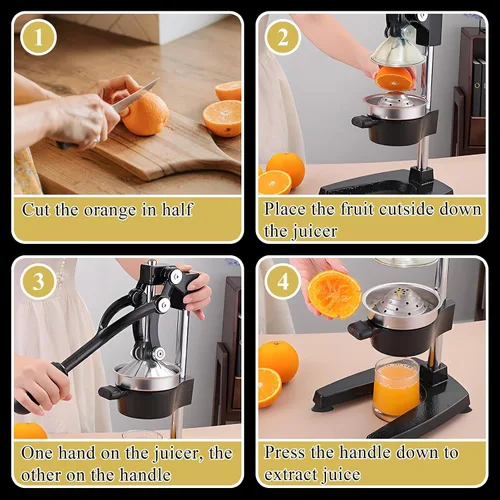 1

Cut the orange in half

2

Place the fruit cutside down the juicer

3

One hand on the juicer, the other on the handle

4

Press the handle down to extract juice