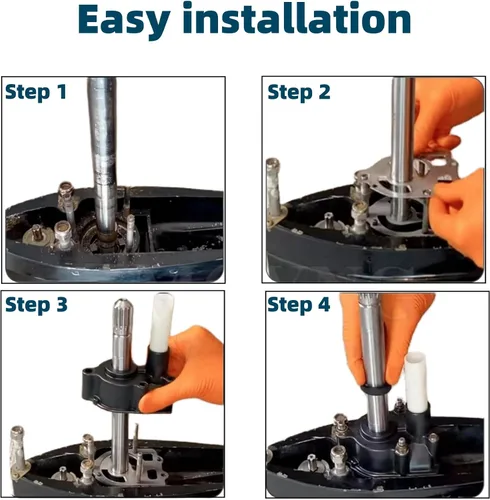 Easy installation

Step 1

Step 2

Step 3

Step 4