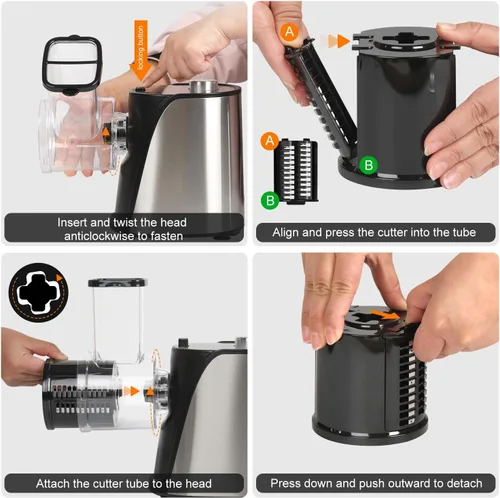 locking button

Insert and twist the head anticlockwise to fasten

A

A

B

B

Align and press the cutter into the tube

Attach the cutter tube to the head

Press down and push outward to detach