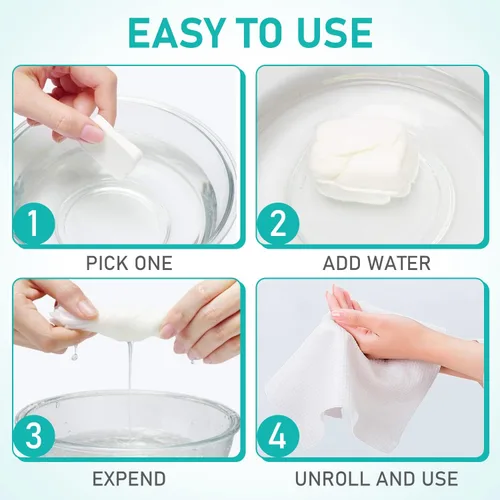 EASY TO USE

1

PICK ONE

2

ADD WATER

3

EXPEND

4

UNROLL AND USE