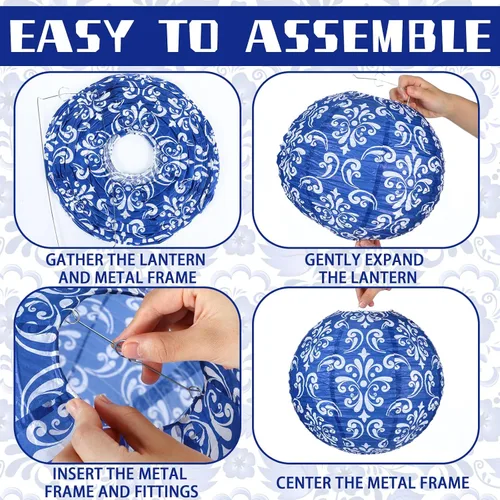 EASY TO ASSEMBLE

GATHER THE LANTERN
AND METAL FRAME

GENTLY EXPAND
THE LANTERN

INSERT THE METAL
FRAME AND FITTINGS

CENTER THE METAL FRAME