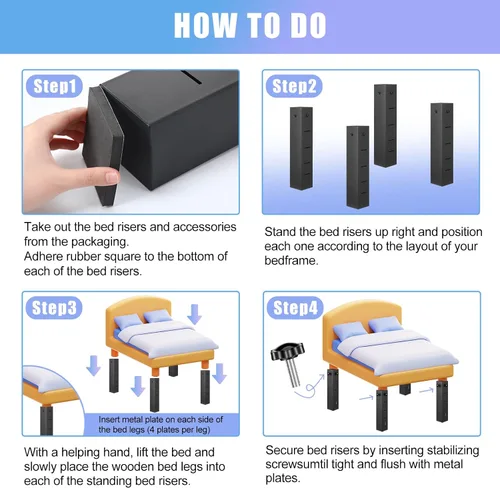 HOW TO DO

Step1

Take out the bed risers and accessories from the packaging.
Adhere rubber square to the bottom of each of the bed risers.

Step2

Stand the bed risers up right and position each one according to the layout of your bedframe.

Step3

Insert metal plate on each side of the bed legs (4 plates per leg)

With a helping hand, lift the bed and slowly place the wooden bed legs into each of the standing bed risers.

Step4

Secure bed risers by inserting stabilizing screwsumtil tight and flush with metal plates.