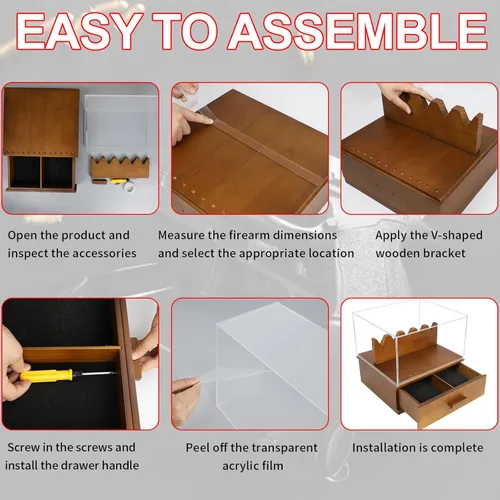 EASY TO ASSEMBLE

Open the product and inspect the accessories

Measure the firearm dimensions and select the appropriate location

Apply the V-shaped wooden bracket

Screw in the screws and install the drawer handle

Peel off the transparent acrylic film

Installation is complete