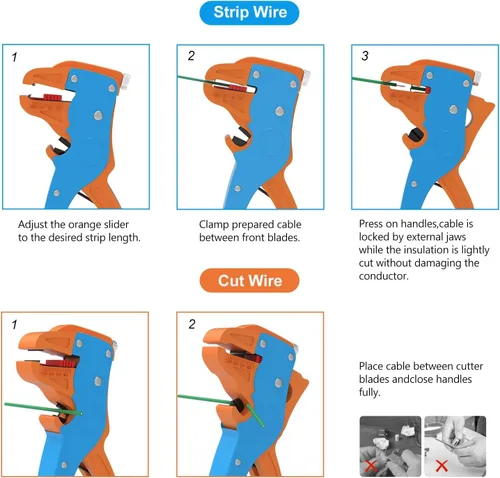 Strip Wire

1

2

3

Adjust the orange slider to the desired strip length.

Clamp prepared cable between front blades.

Press on handles,cable is locked by external jaws while the insulation is lightly cut without damaging the conductor.

Cut Wire

1

2

Place cable between cutter blades andclose handles fully.