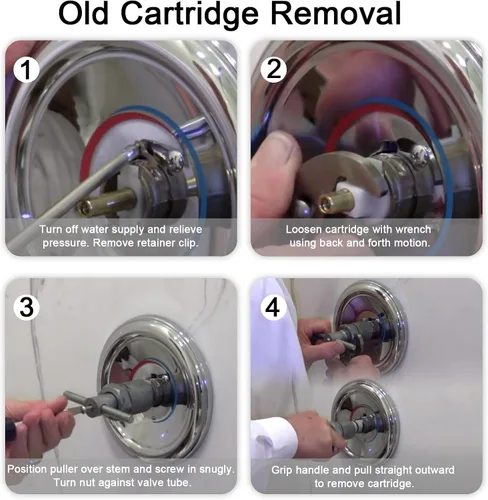 Old Cartridge Removal

1

Turn off water supply and relieve pressure. Remove retainer clip.

2

Loosen cartridge with wrench using back and forth motion.

3

Position puller over stem and screw in snugly. Turn nut against valve tube.

4

Grip handle and pull straight outward to remove cartridge.