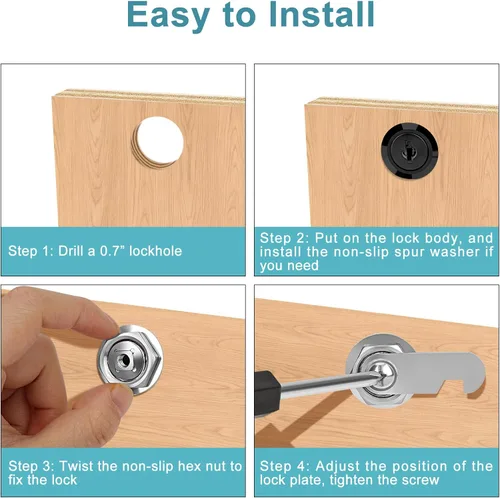 Easy to Install

Step 1: Drill a 0.7” lockhole

Step 2: Put on the lock body, and install the non-slip spur washer if you need

Step 3: Twist the non-slip hex nut to fix the lock

Step 4: Adjust the position of the lock plate, tighten the screw