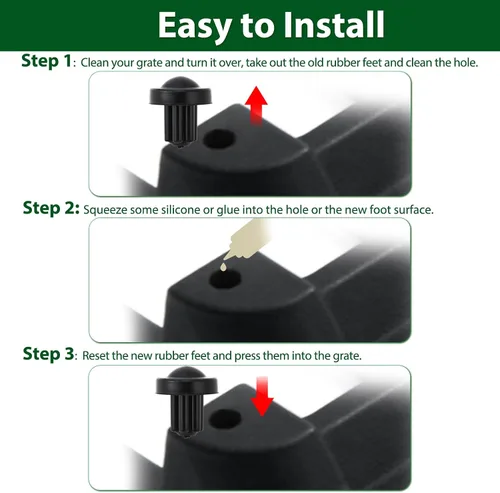 Easy to Install

Step 1: Clean your grate and turn it over, take out the old rubber feet and clean the hole.

Step 2: Squeeze some silicone or glue into the hole or the new foot surface.

Step 3: Reset the new rubber feet and press them into the grate.