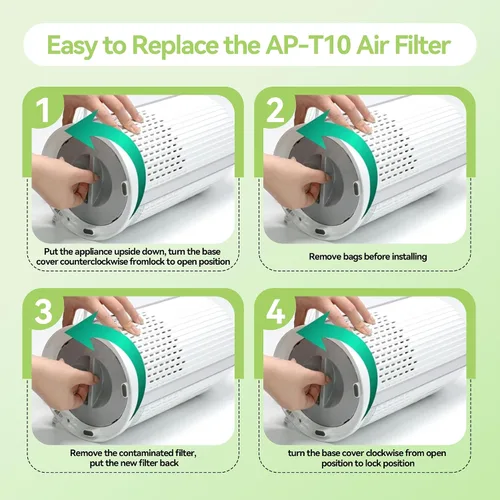 Easy to Replace the AP-T10 Air Filter

1

Put the appliance upside down, turn the base cover counterclockwise fromlock to open position

2

Remove bags before installing

3

Remove the contaminated filter, put the new filter back

4

turn the base cover clockwise from open position to lock position