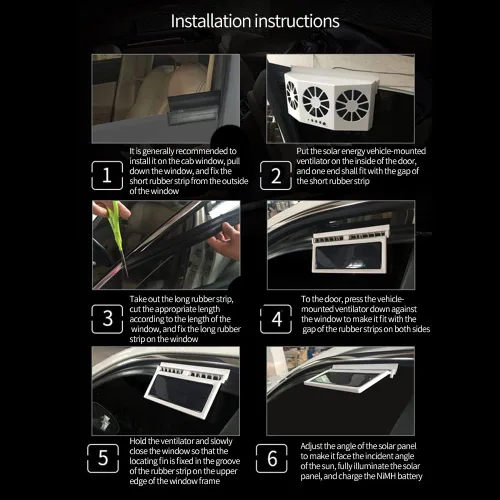 Installation instructions

1

It is generally recommended to install it on the cab window, pull down the window, and fix the short rubber strip from the outside of the window

2

Put the solar energy vehicle-mounted ventilator on the inside of the door, and one end shall fit with the gap of the short rubber strip

3

Take out the long rubber strip, cut the appropriate length according to the length of the window, and fix the long rubber strip on the window

4

To the door, press the vehicle-mounted ventilator down against the window to make it fit with the gap of the rubber strips on both sides

5

Hold the ventilator and slowly close the window so that the locating fin is fixed in the groove of the rubber strip on the upper edge of the window frame

6

Adjust the angle of the solar panel to make it face the incident angle of the sun, fully illuminate the solar panel, and charge the NiMH battery