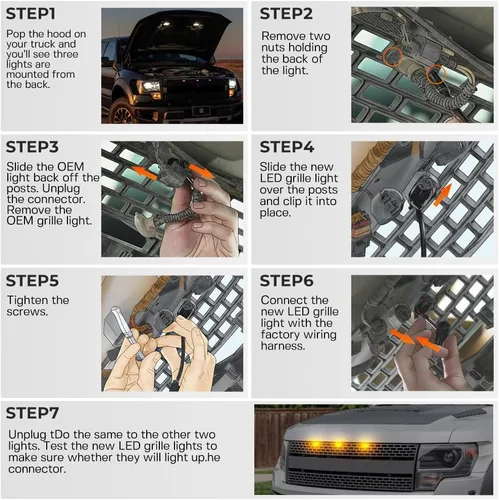 STEP1

Pop the hood on your truck and you'll see three lights are mounted from the back.

STEP2

Remove two nuts holding the back of the light.

STEP3

Slide the OEM light back off the posts. Unplug the connector. Remove the OEM grille light.

STEP4

Slide the new LED grille light over the posts and clip it into place.

STEP5

Tighten the screws.

STEP6

Connect the new LED grille light with the factory wiring harness.

STEP7

Unplug tDo the same to the other two lights. Test the new LED grille lights to make sure whether they will light up.he connector.