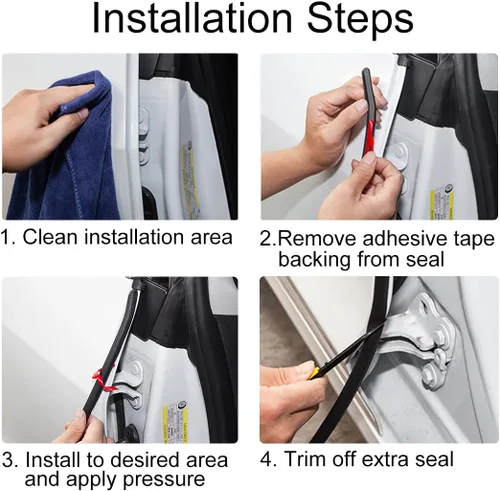 Installation Steps

1. Clean installation area

2.Remove adhesive tape backing from seal

3. Install to desired area and apply pressure

4. Trim off extra seal