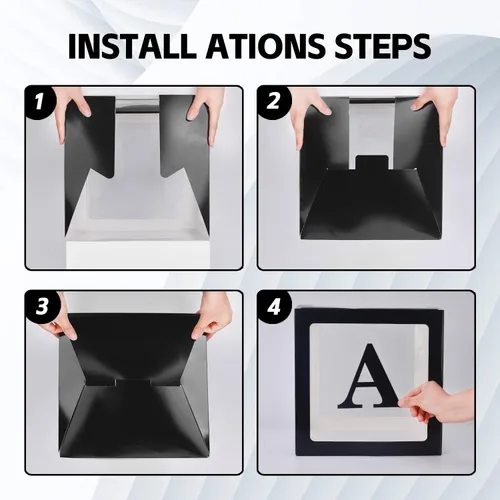 INSTALL ATIONS STEPS

1

2

3

4

A