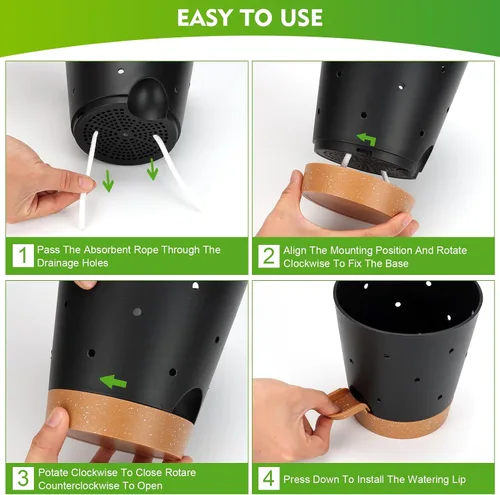 EASY TO USE

1 Pass The Absorbent Rope Through The Drainage Holes

2 Align The Mounting Position And Rotate Clockwise To Fix The Base

3 Potate Clockwise To Close Rotare Counterclockwise To Open

4 Press Down To Install The Watering Lip