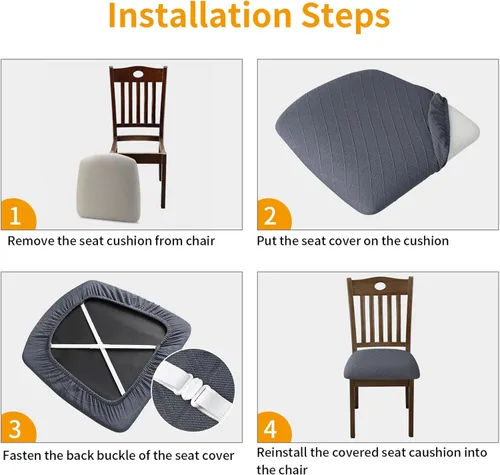 Installation Steps

1
Remove the seat cushion from chair

2
Put the seat cover on the cushion

3
Fasten the back buckle of the seat cover

4
Reinstall the covered seat caushion into the chair