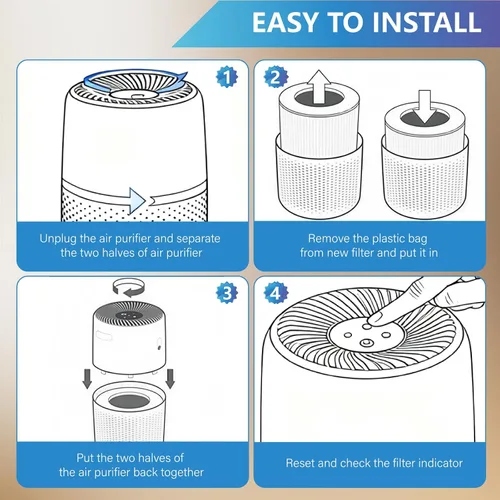 EASY TO INSTALL

1

Unplug the air purifier and separate the two halves of air purifier

2

Remove the plastic bag from new filter and put it in

3

Put the two halves of the air purifier back together

4

Reset and check the filter indicator